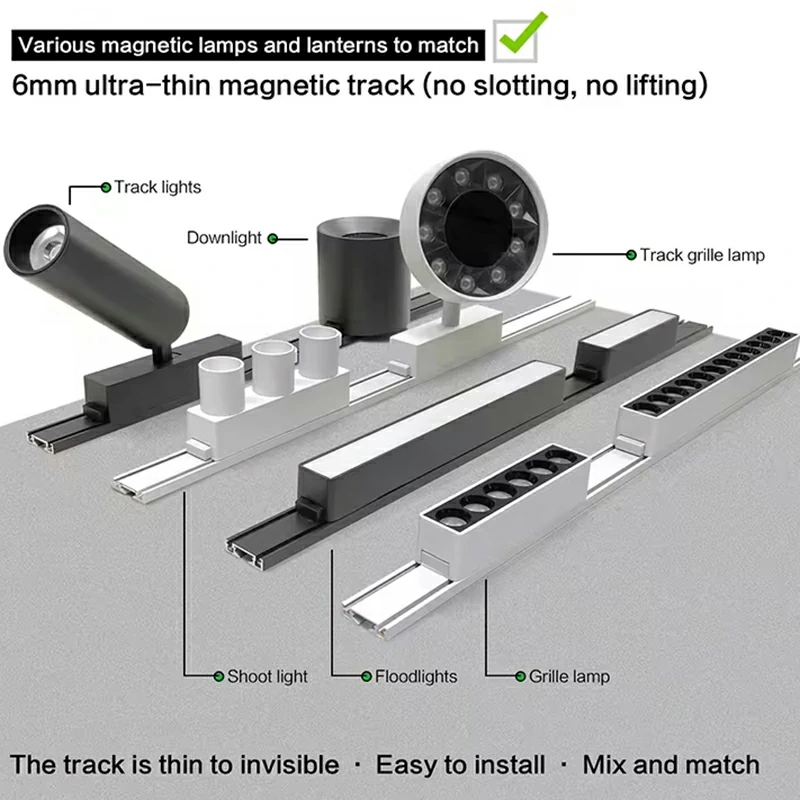 Various magnetic lamps and lanterns to match

6mm ultra-thin magnetic track (no slotting, no lifting)

Track lights

Downlight

Track grille lamp

Shoot light

Floodlights

Grille lamp

The track is thin to invisible · Easy to install · Mix and match