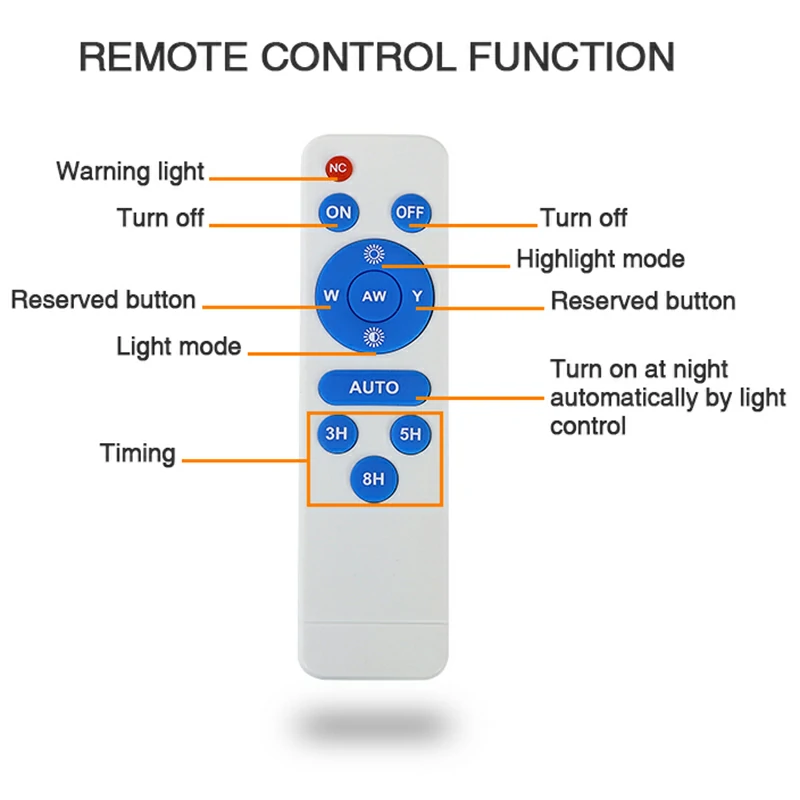 REMOTE CONTROL FUNCTION

Warning light
NC
Turn off
ON
OFF
Turn off
Highlight mode
Reserved button
W
AW
Y
Reserved button
Light mode
AUTO
Turn on at night automatically by light control
Timing
3H
5H
8H