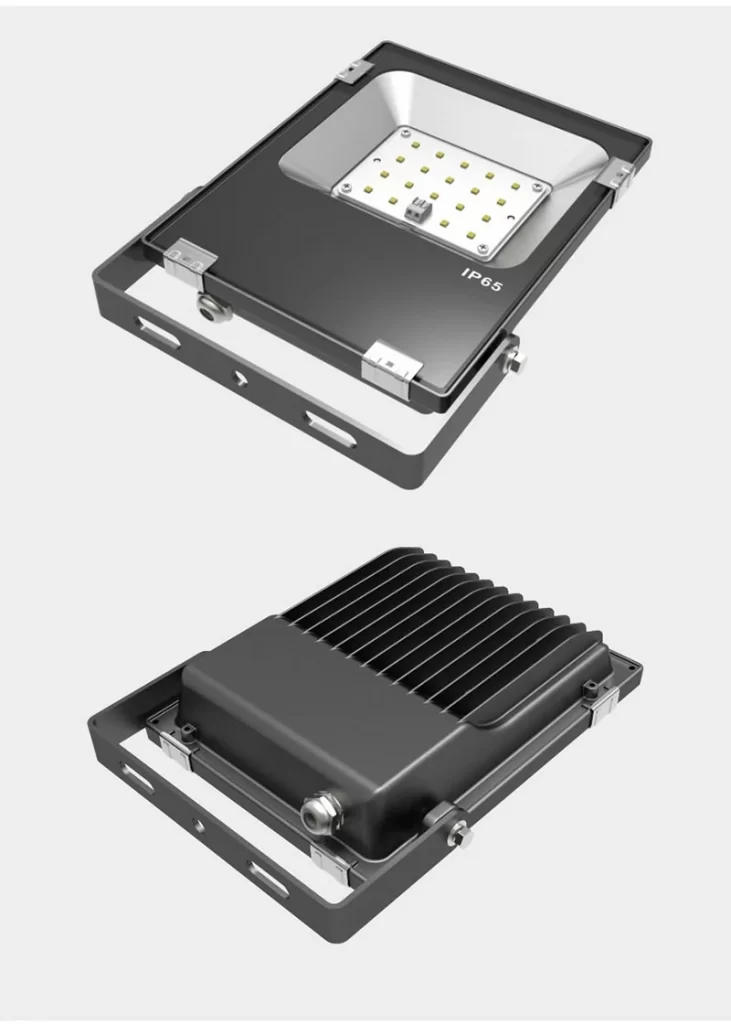 IP65