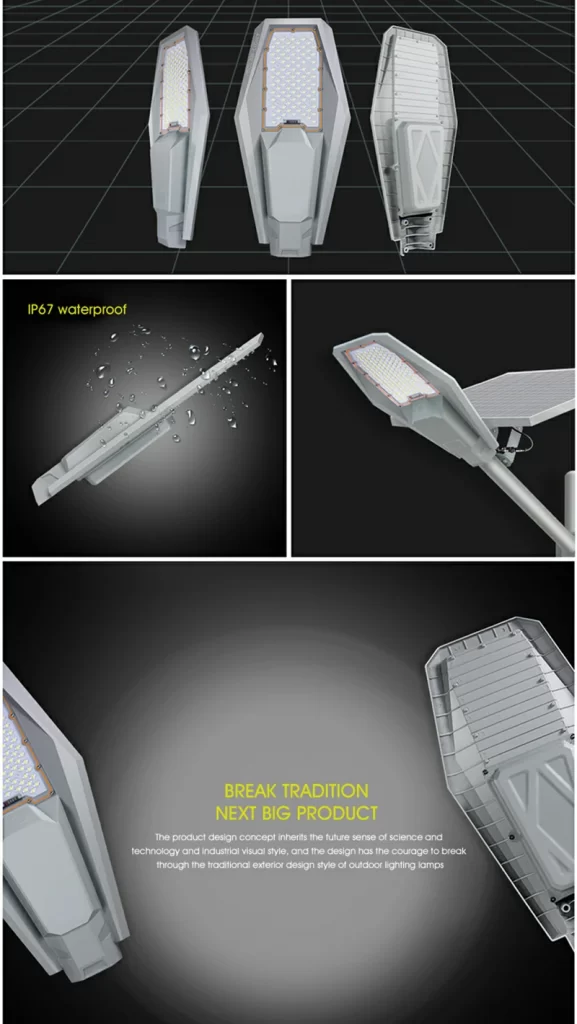 IP67 waterproof

BREAK TRADITION
NEXT BIG PRODUCT

The product design concept inherits the future sense of science and technology and industrial visual style, and the design has the courage to break through the traditional exterior design style of outdoor lighting lamps