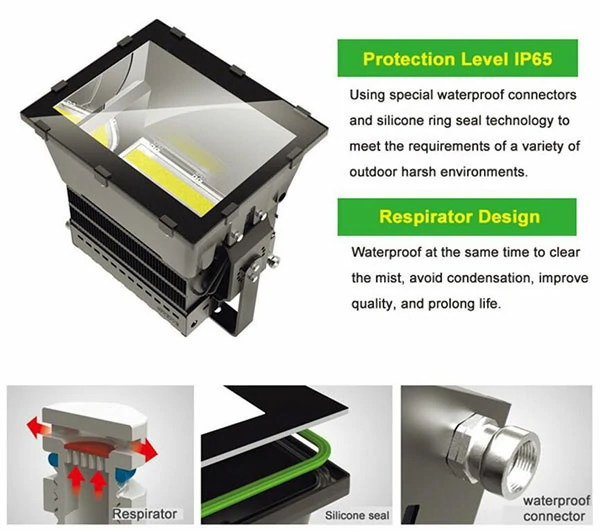 Protection Level IP65

Using special waterproof connectors and silicone ring seal technology to meet the requirements of a variety of outdoor harsh environments.

Respirator Design

Waterproof at the same time to clear the mist, avoid condensation, improve quality, and prolong life.

Respirator

Silicone seal

waterproof connector