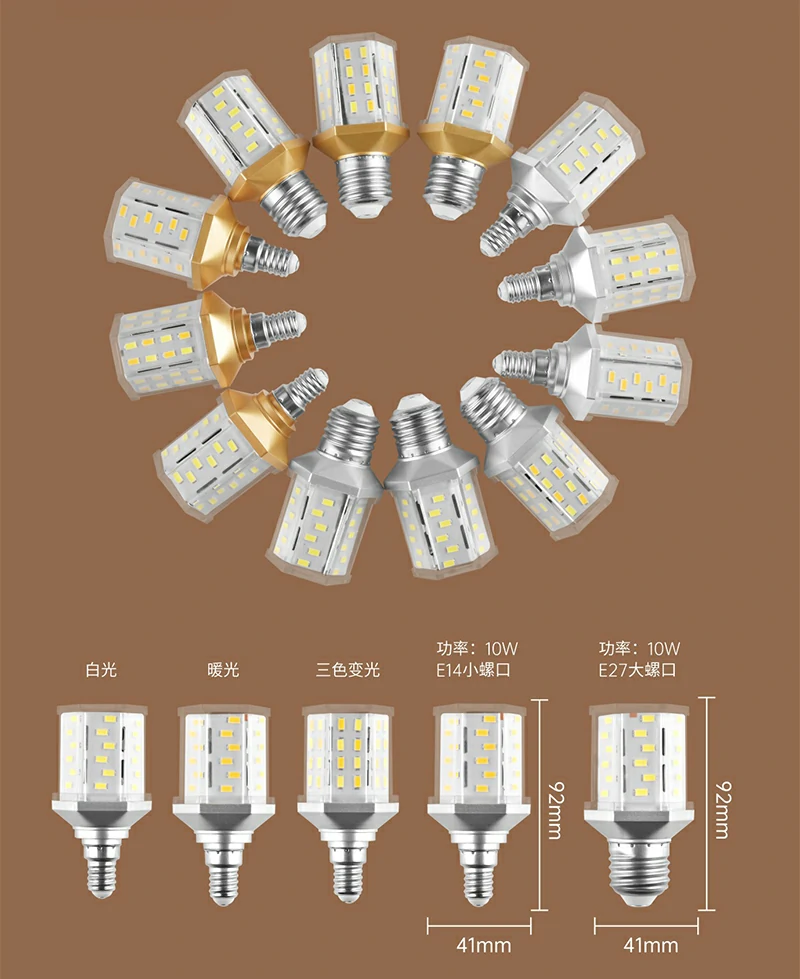 白光

暖光

三色变光

功率：10W
E14小螺口

功率：10W
E27大螺口

92mm

92mm

41mm

41mm