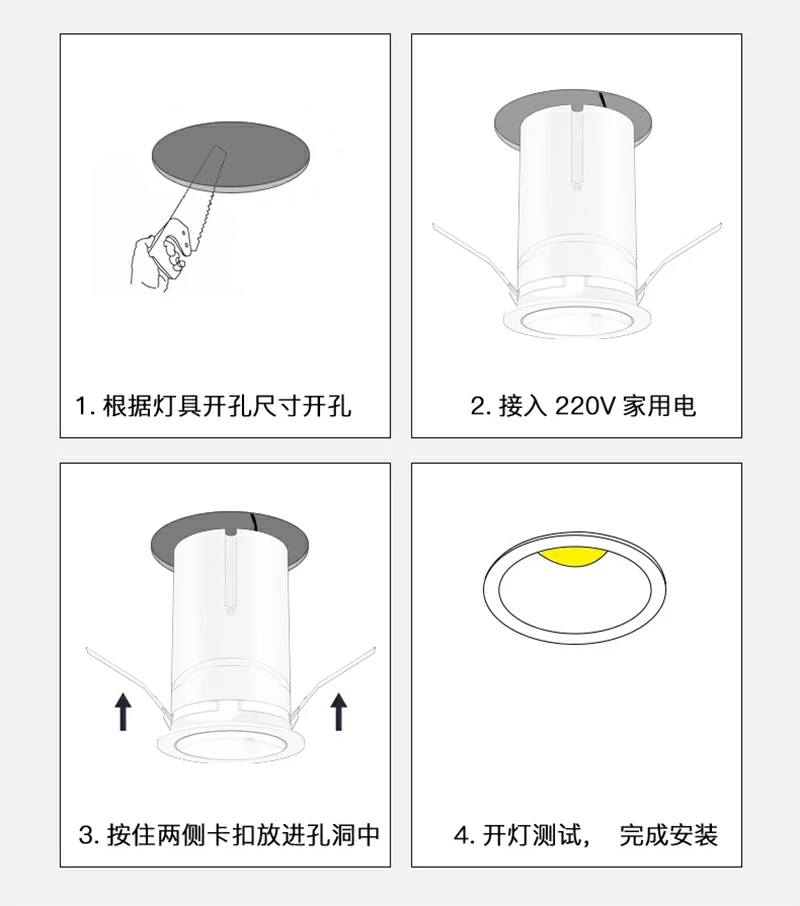 1. 根据灯具开孔尺寸开孔

2. 接入 220V 家用电

3. 按住两侧卡扣放进孔洞中

4. 开灯测试， 完成安装