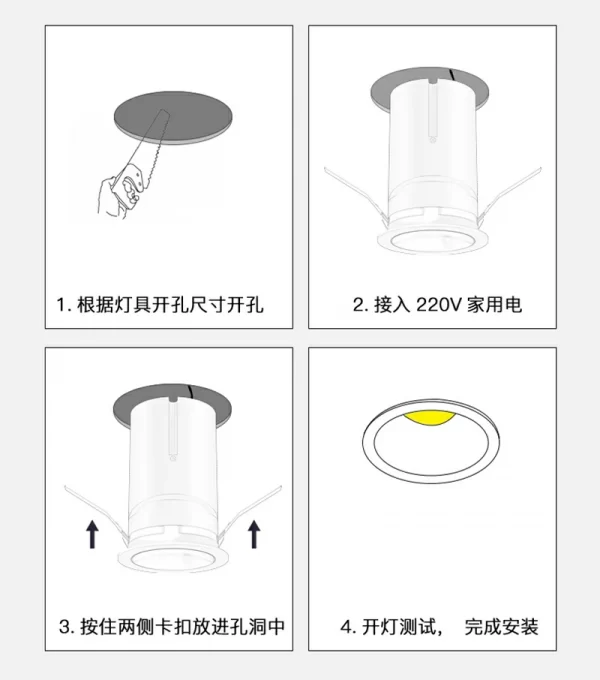 1. 根据灯具开孔尺寸开孔

2. 接入 220V 家用电

3. 按住两侧卡扣放进孔洞中

4. 开灯测试， 完成安装