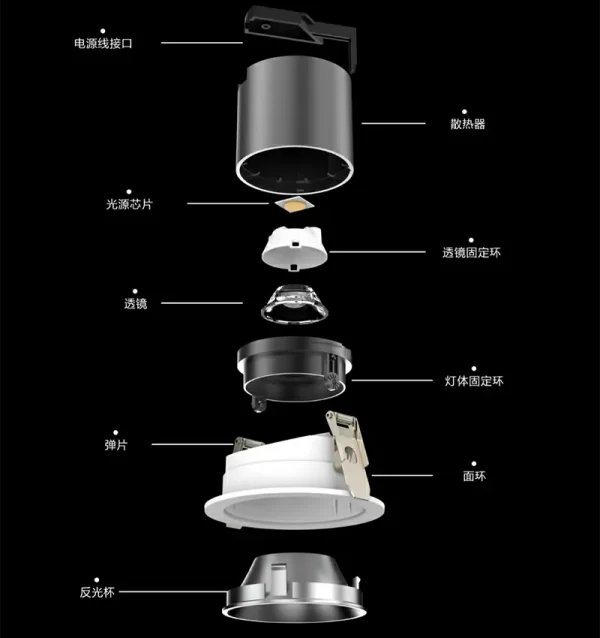 电源线接口

散热器

光源芯片

透镜固定环

透镜

灯体固定环

弹片

面环

反光杯