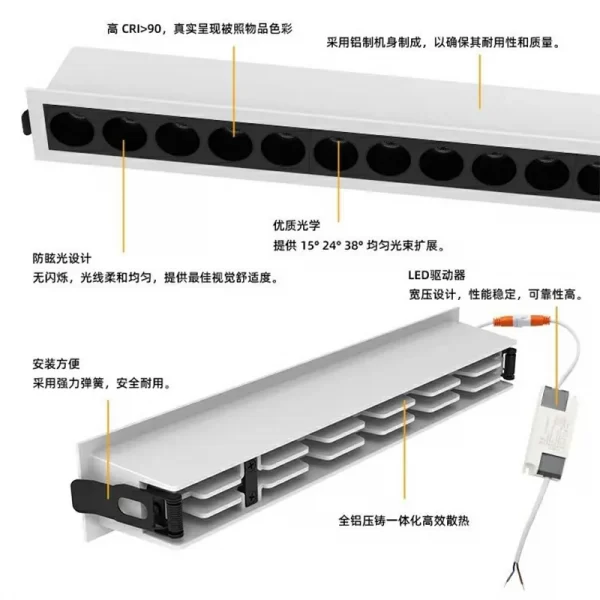 高 CRI>90，真实呈现被照物品色彩

采用铝制机身制成，以确保其耐用性和质量。

优质光学
提供 15° 24° 38° 均匀光束扩展。

防眩光设计
无闪烁，光线柔和均匀，提供最佳视觉舒适度。

LED驱动器
宽压设计，性能稳定，可靠性高。

安装方便
采用强力弹簧，安全耐用。

全铝压铸一体化高效散热