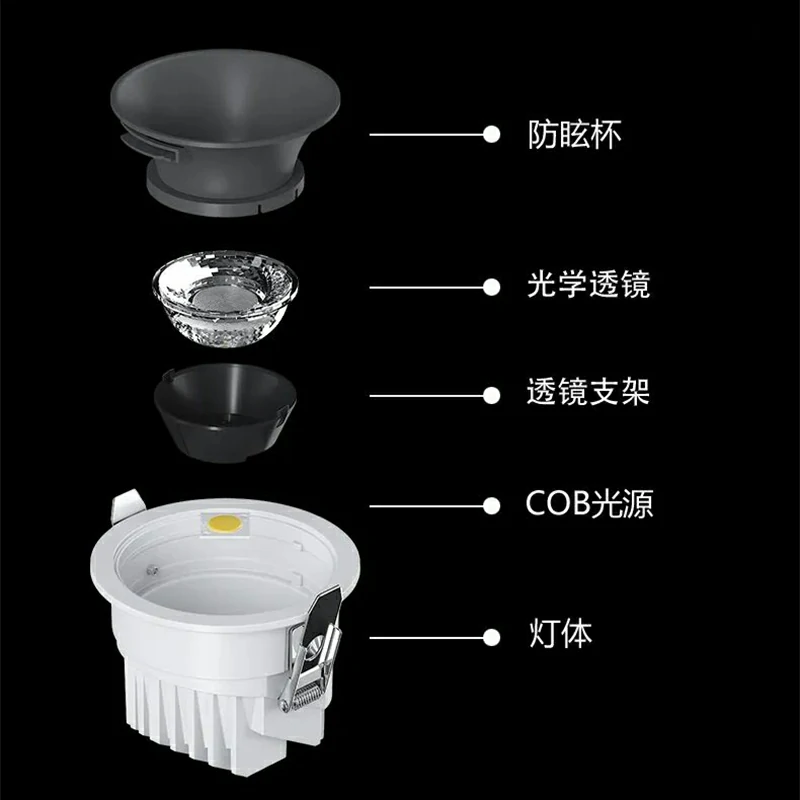 防眩杯

光学透镜

透镜支架

COB光源

灯体