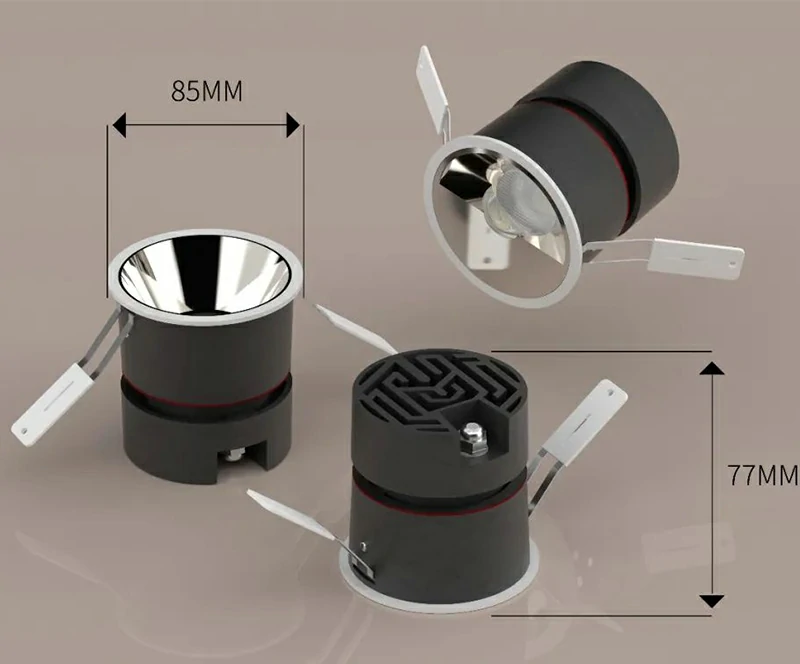 85MM

77MM