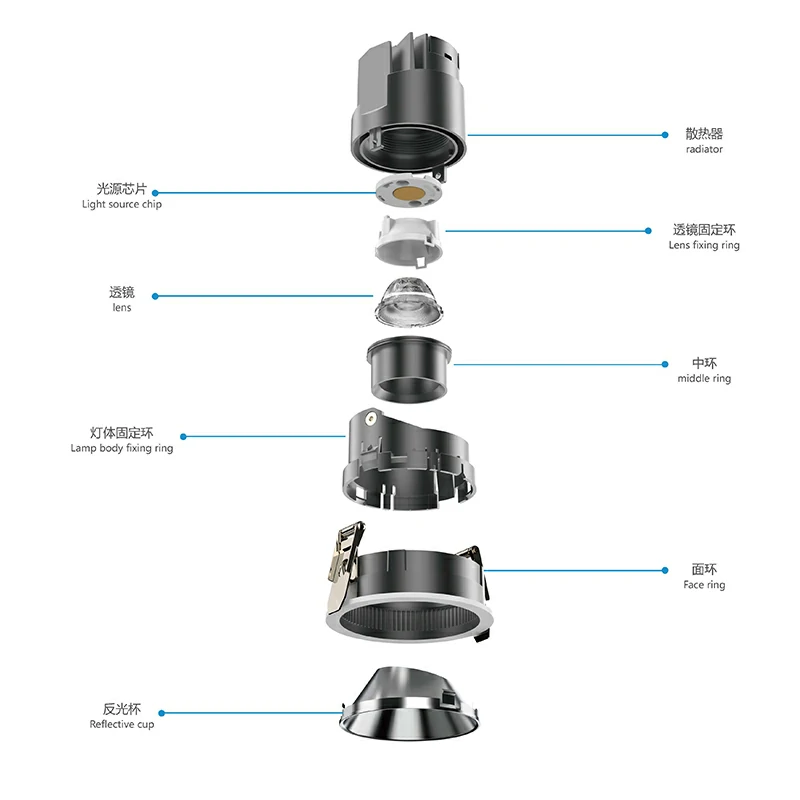 散热器
radiator

光源芯片
Light source chip

透镜固定环
Lens fixing ring

透镜
lens

中环
middle ring

灯体固定环
Lamp body fixing ring

面环
Face ring

反光杯
Reflective cup