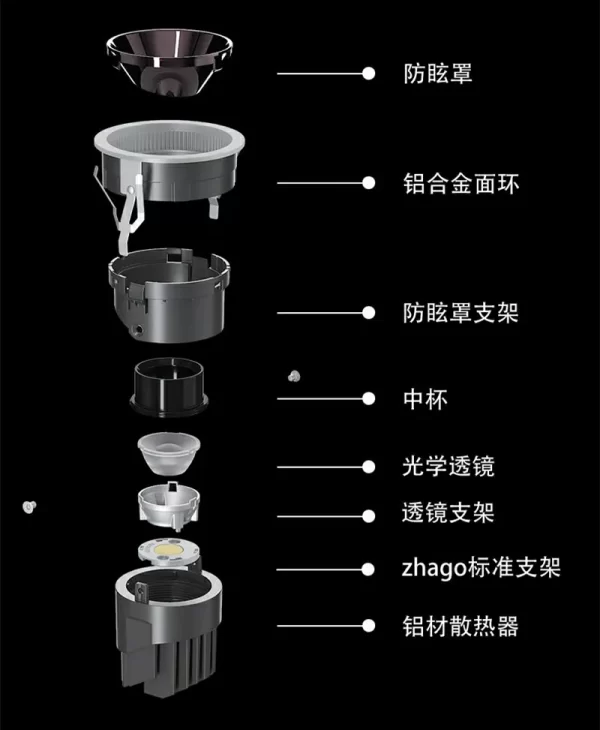 防眩罩

铝合金面环

防眩罩支架

中杯

光学透镜

透镜支架

zhago标准支架

铝材散热器