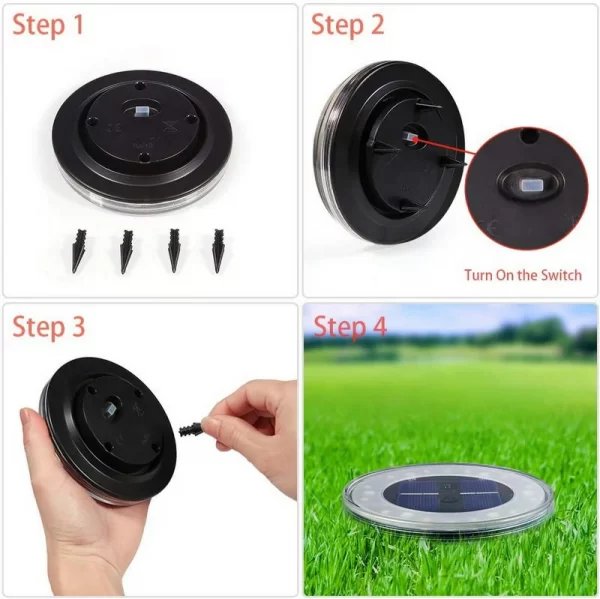 Step 1

Step 2

Turn On the Switch

Step 3

Step 4