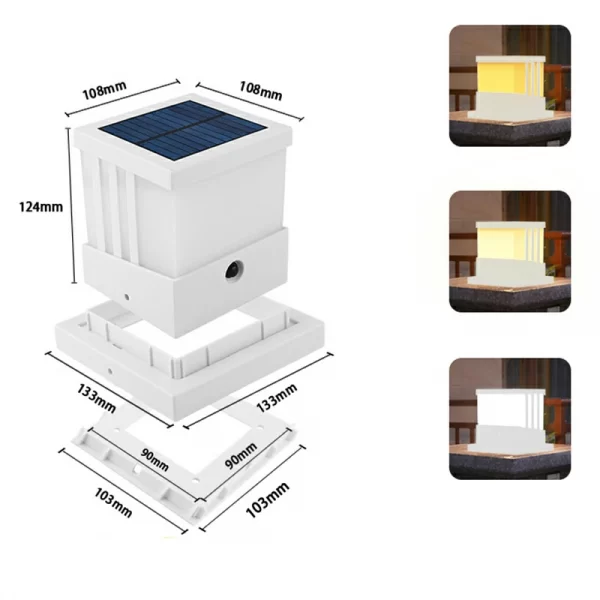 108mm
108mm
124mm
133mm
133mm
90mm
90mm
103mm
103mm