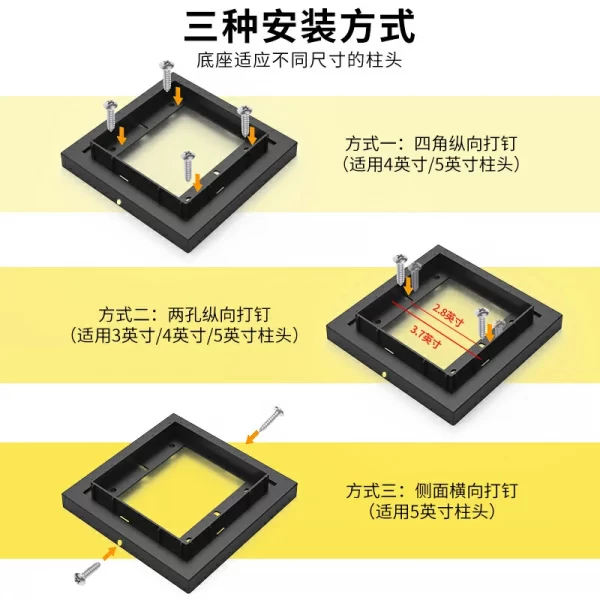 三种安装方式
底座适应不同尺寸的柱头

方式一：四角纵向打钉
（适用4英寸/5英寸柱头）

方式二：两孔纵向打钉
（适用3英寸/4英寸/5英寸柱头）

2.8英寸
3.7英寸

方式三：侧面横向打钉
（适用5英寸柱头）