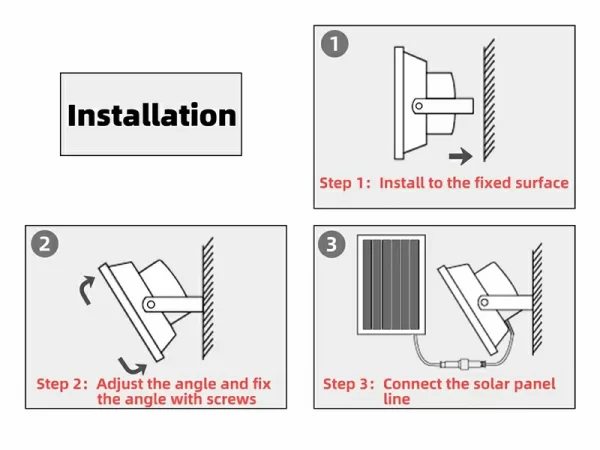 Installation

1

Step 1: Install to the fixed surface

2

Step 2: Adjust the angle and fix the angle with screws

3

Step 3: Connect the solar panel line