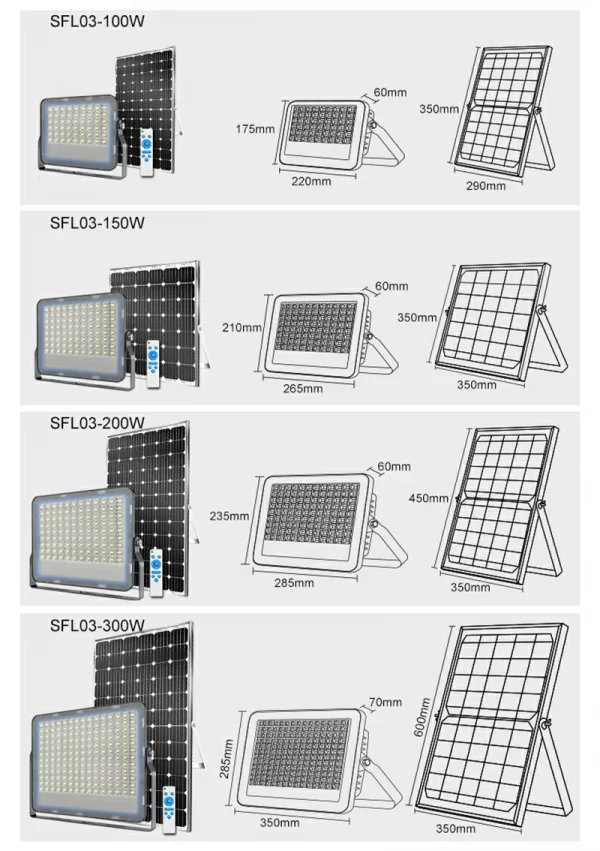 SFL03-100W

175mm

60mm

220mm

350mm

290mm

SFL03-150W

210mm

60mm

265mm

350mm

350mm

SFL03-200W

235mm

60mm

285mm

450mm

350mm

SFL03-300W

285mm

70mm

350mm

600mm

350mm