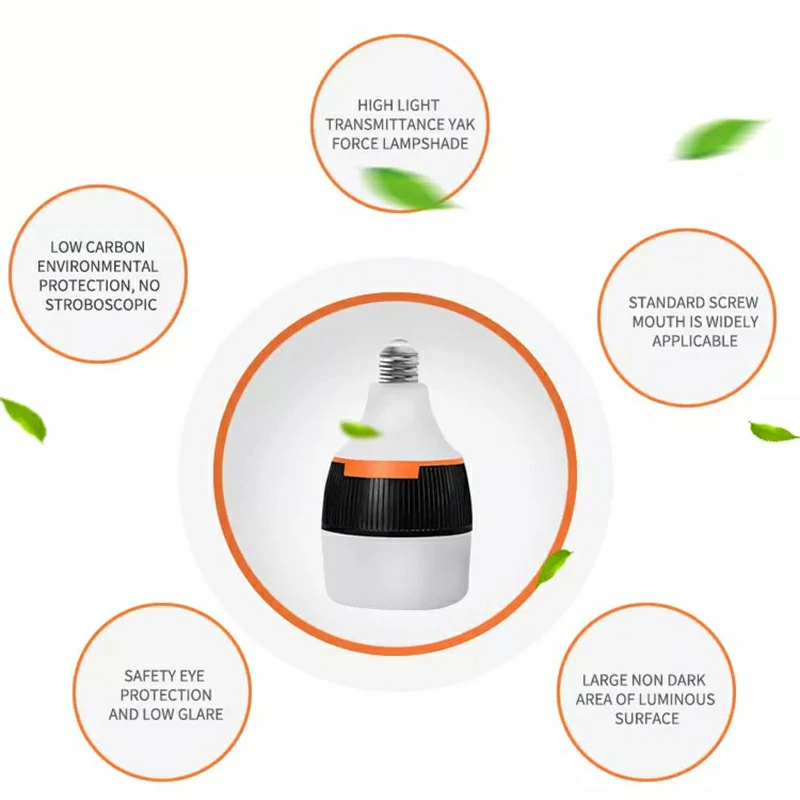 HIGH LIGHT TRANSMITTANCE YAK FORCE LAMPSHADE

LOW CARBON ENVIRONMENTAL PROTECTION, NO STROBOSCOPIC

STANDARD SCREW MOUTH IS WIDELY APPLICABLE

SAFETY EYE PROTECTION AND LOW GLARE

LARGE NON DARK AREA OF LUMINOUS SURFACE