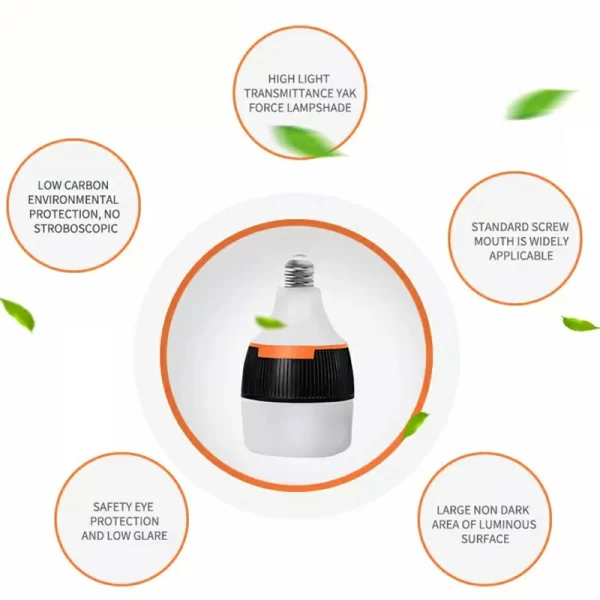 HIGH LIGHT TRANSMITTANCE YAK FORCE LAMPSHADE

LOW CARBON ENVIRONMENTAL PROTECTION, NO STROBOSCOPIC

STANDARD SCREW MOUTH IS WIDELY APPLICABLE

SAFETY EYE PROTECTION AND LOW GLARE

LARGE NON DARK AREA OF LUMINOUS SURFACE