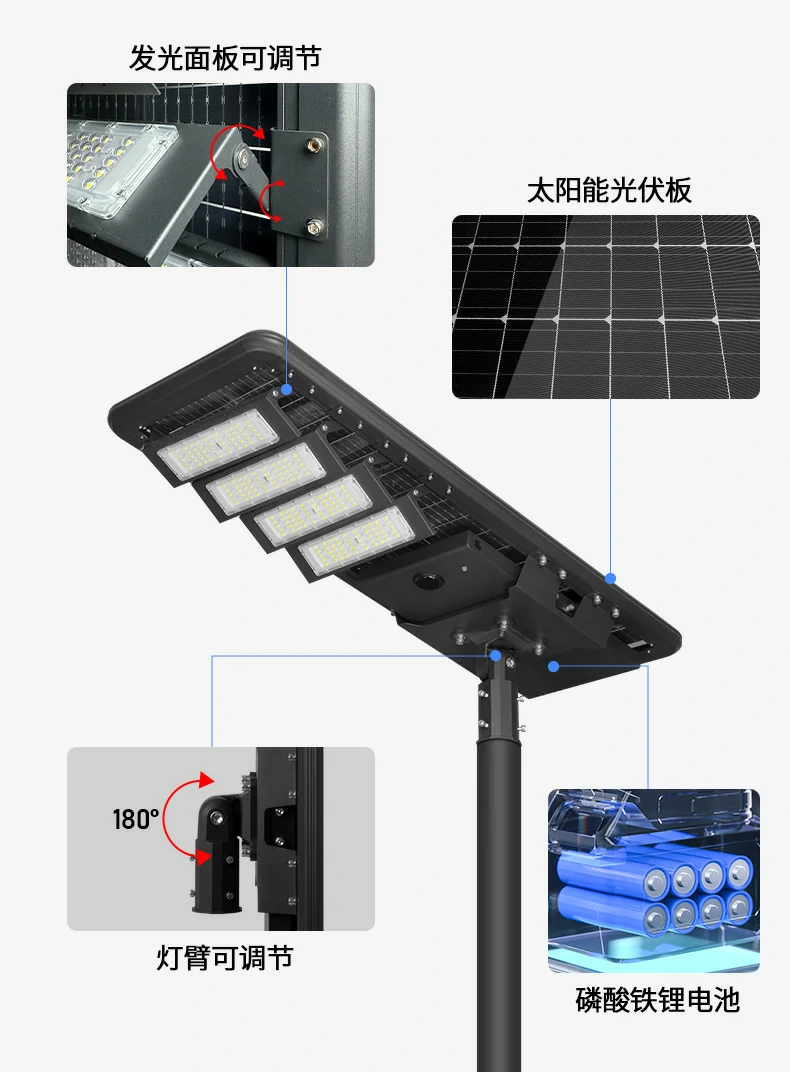 发光面板可调节

太阳能光伏板

180°

灯臂可调节

磷酸铁锂电池