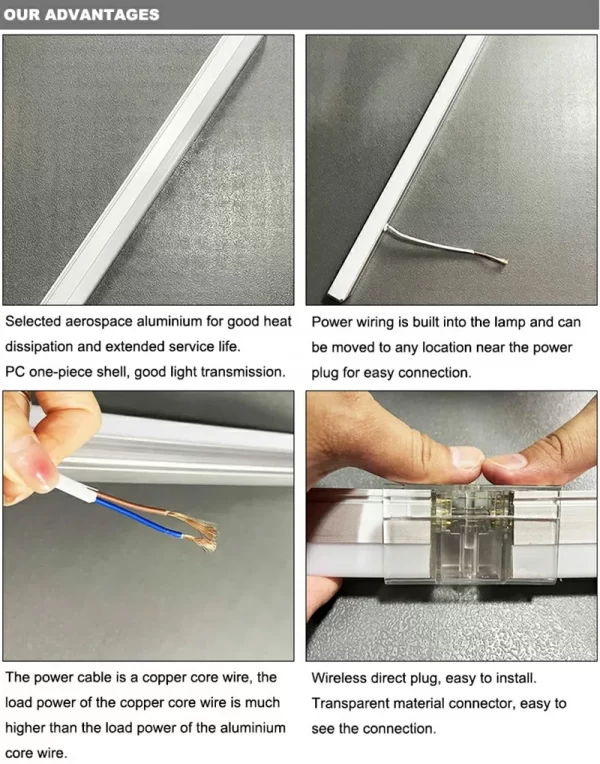 OUR ADVANTAGES

Selected aerospace aluminium for good heat dissipation and extended service life.
PC one-piece shell, good light transmission.

Power wiring is built into the lamp and can be moved to any location near the power plug for easy connection.

The power cable is a copper core wire, the load power of the copper core wire is much higher than the load power of the aluminium core wire.

Wireless direct plug, easy to install.
Transparent material connector, easy to see the connection.