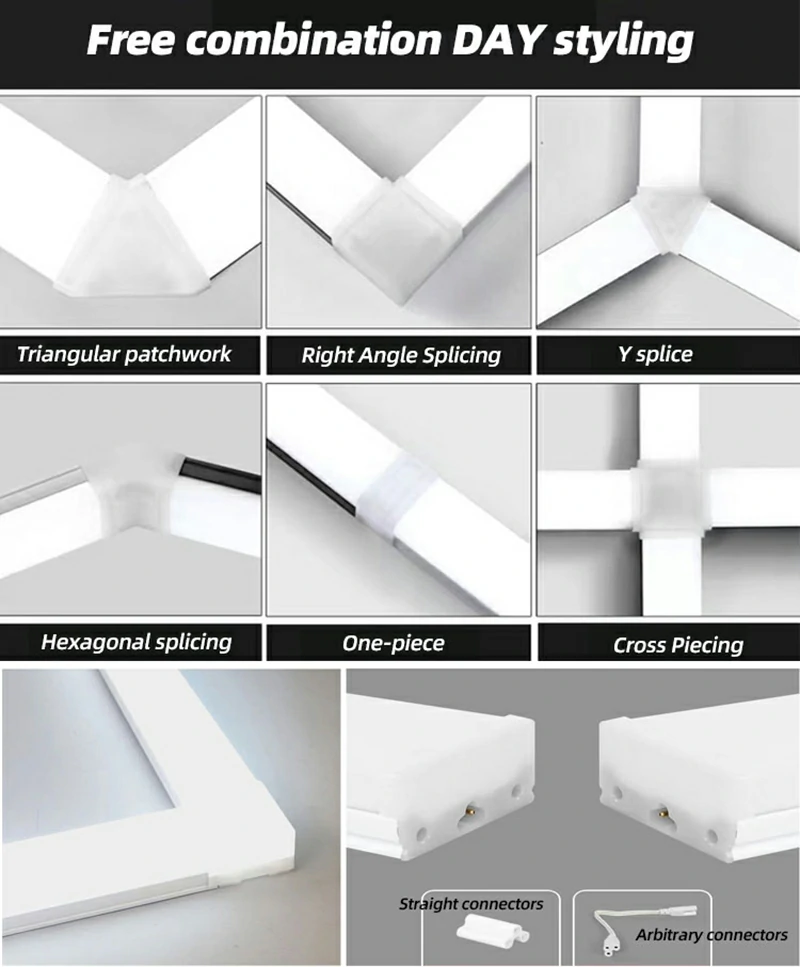 Free combination DAY styling

Triangular patchwork

Right Angle Splicing

Y splice

Hexagonal splicing

One-piece

Cross Piecing

Straight connectors

Arbitrary connectors