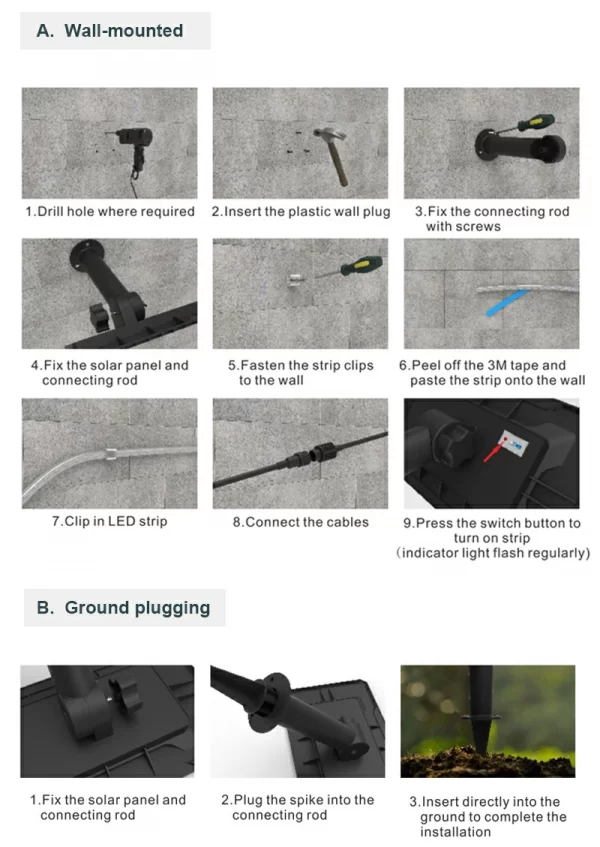 A. Wall-mounted

1.Drill hole where required

2.Insert the plastic wall plug

3.Fix the connecting rod with screws

4.Fix the solar panel and connecting rod

5.Fasten the strip clips to the wall

6.Peel off the 3M tape and paste the strip onto the wall

7.Clip in LED strip

8.Connect the cables

9.Press the switch button to turn on strip （indicator light flash regularly)

B. Ground plugging

1.Fix the solar panel and connecting rod

2.Plug the spike into the connecting rod

3.Insert directly into the ground to complete the installation