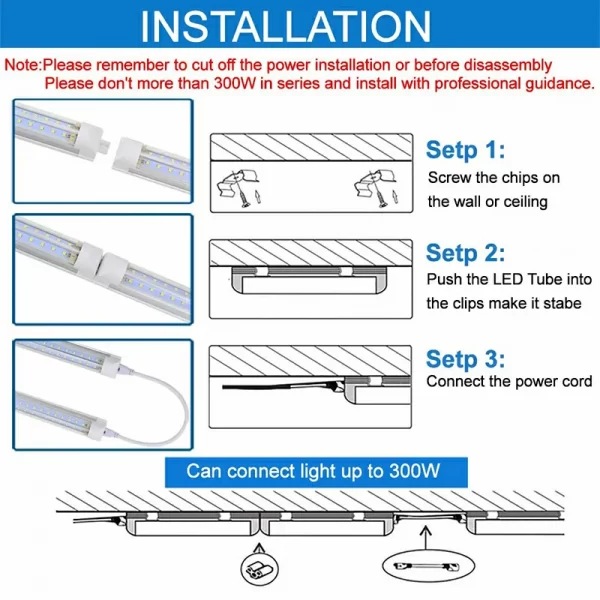 INSTALLATION

Note:Please remember to cut off the power installation or before disassembly
Please don't more than 300W in series and install with professional guidance.

Setp 1:
Screw the chips on the wall or ceiling

Setp 2:
Push the LED Tube into the clips make it stabe

Setp 3:
Connect the power cord

Can connect light up to 300W