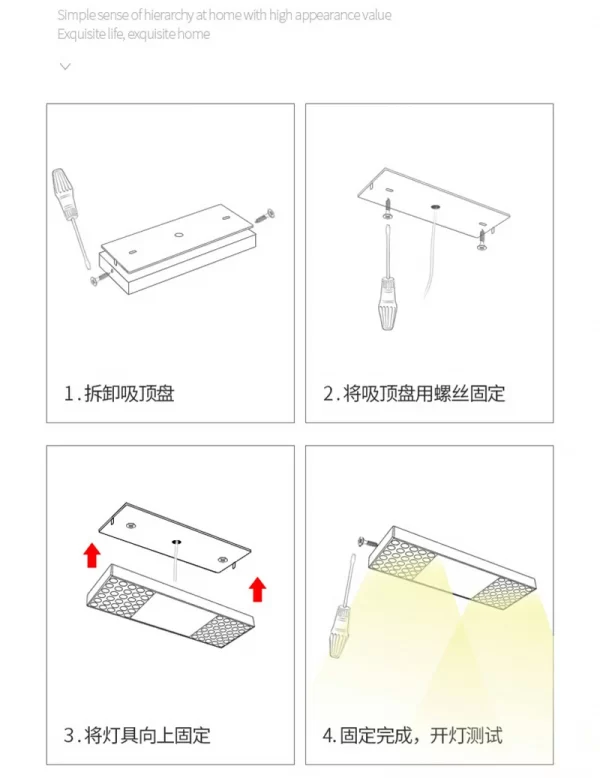 Simple sense of hierarchy at home with high appearance value
Exquisite life, exquisite home

1. 拆卸吸顶盘

2. 将吸顶盘用螺丝固定

3. 将灯具向上固定

4. 固定完成，开灯测试