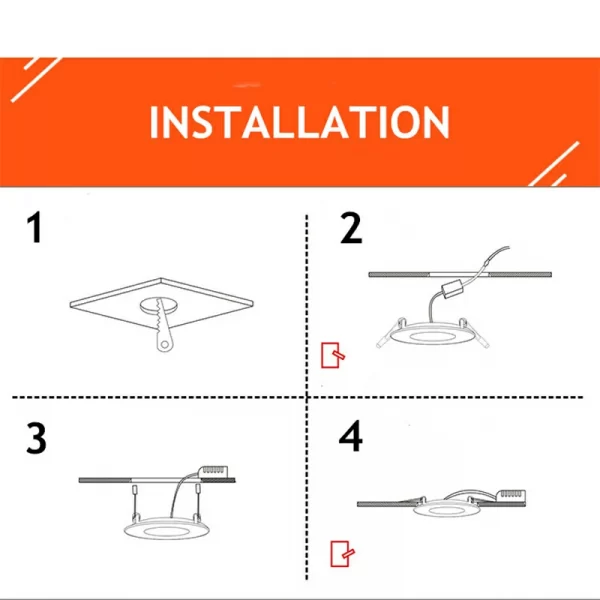 INSTALLATION

1

2

3

4