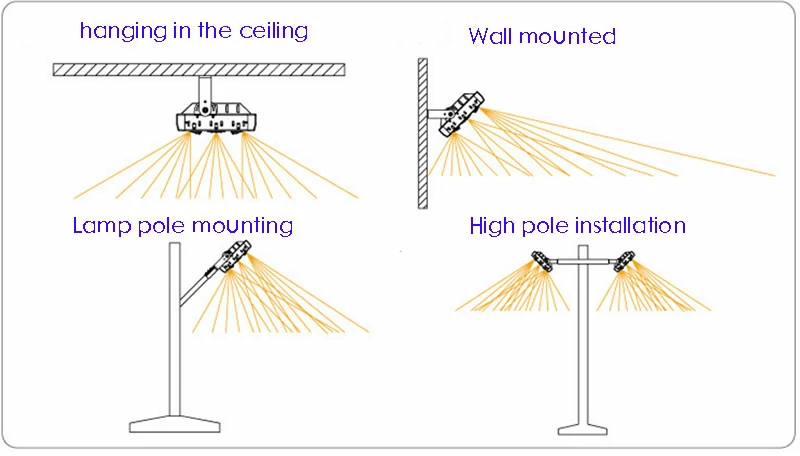 hanging in the ceiling

Wall mounted

Lamp pole mounting

High pole installation