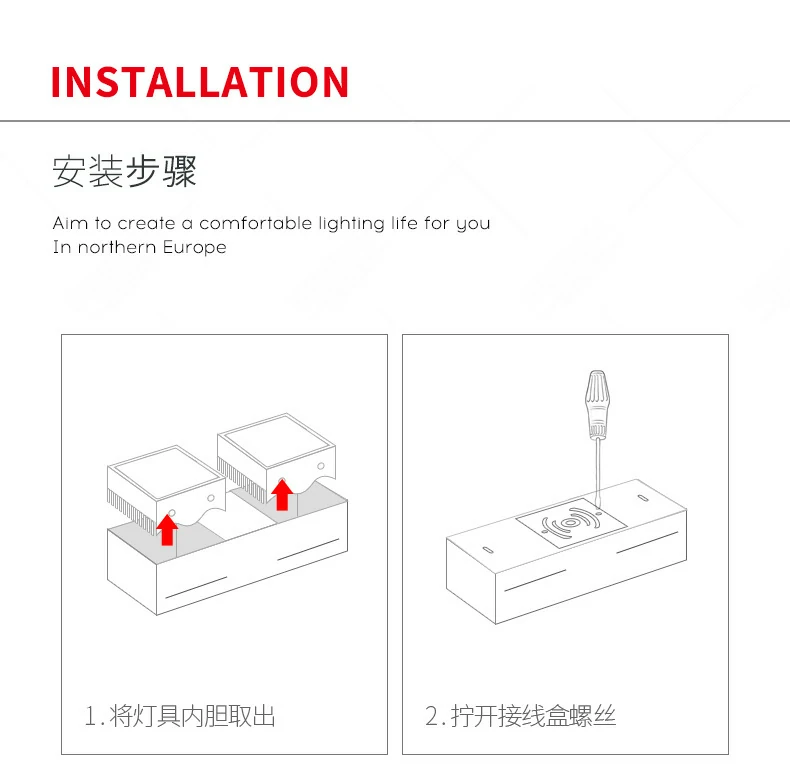 INSTALLATION

安装步骤

Aim to create a comfortable lighting life for you
In northern Europe

1.将灯具内胆取出

2.拧开接线盒螺丝