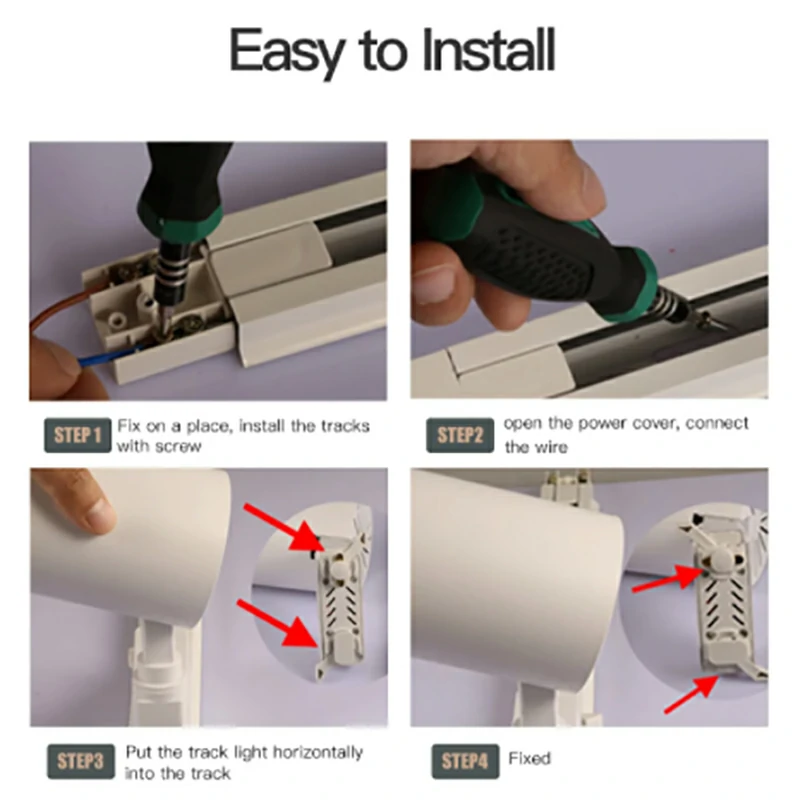 Easy to Install

STEP 1 Fix on a place, install the tracks with screw

STEP2 open the power cover, connect the wire

STEP3 Put the track light horizontally into the track

STEP4 Fixed