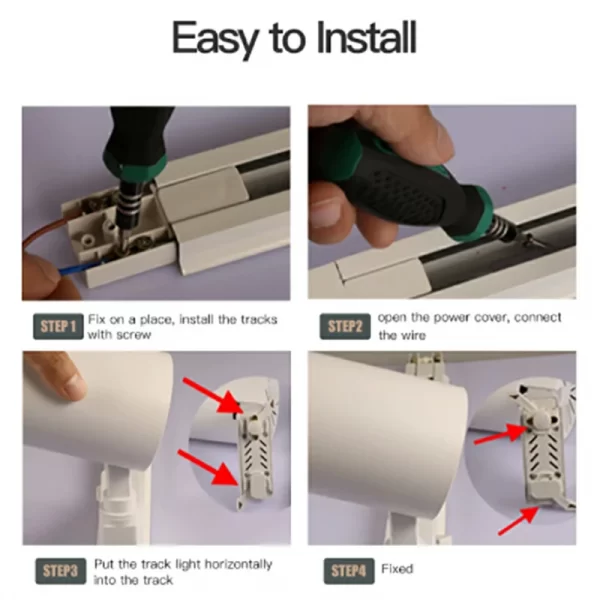 Easy to Install

STEP 1 Fix on a place, install the tracks with screw

STEP2 open the power cover, connect the wire

STEP3 Put the track light horizontally into the track

STEP4 Fixed