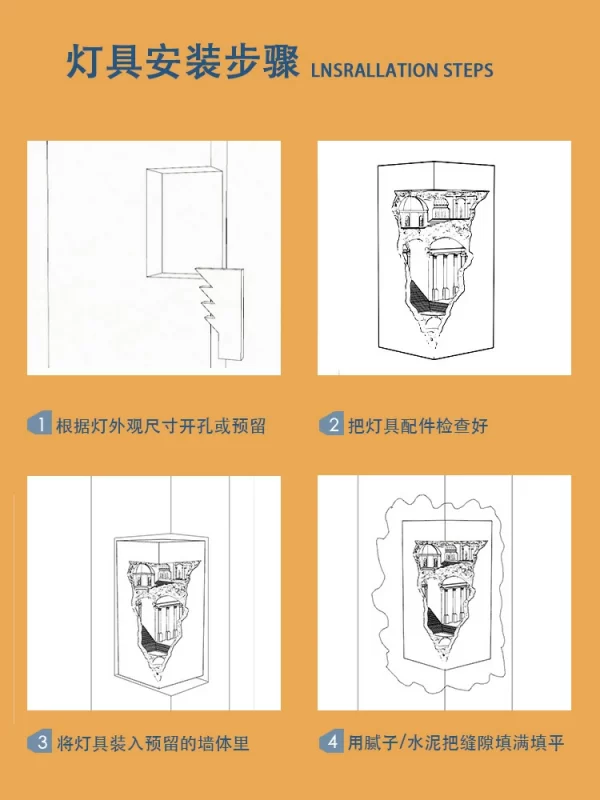 灯具安装步骤 LNSRALLATION STEPS

1 根据灯外观尺寸开孔或预留

2 把灯具配件检查好

3 将灯具装入预留的墙体里

4 用腻子/水泥把缝隙填满填平