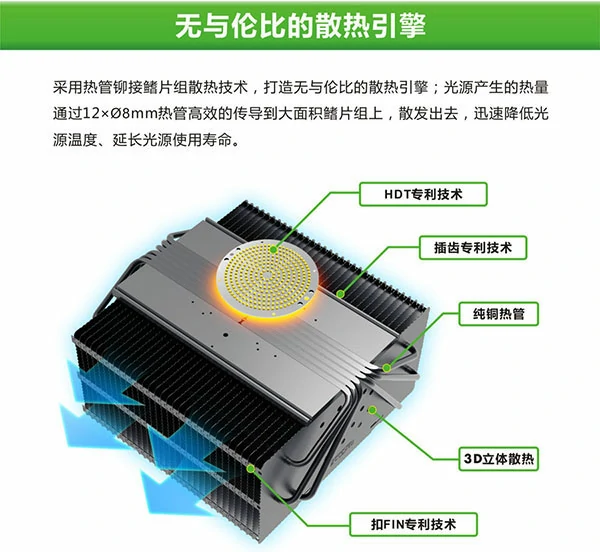 无与伦比的散热引擎

采用热管铆接鳍片组散热技术，打造无与伦比的散热引擎；光源产生的热量通过12×Ø8mm热管高效的传导到大面积鳍片组上，散发出去，迅速降低光源温度、延长光源使用寿命。

HDT专利技术

插齿专利技术

纯铜热管

3D立体散热

扣FIN专利技术