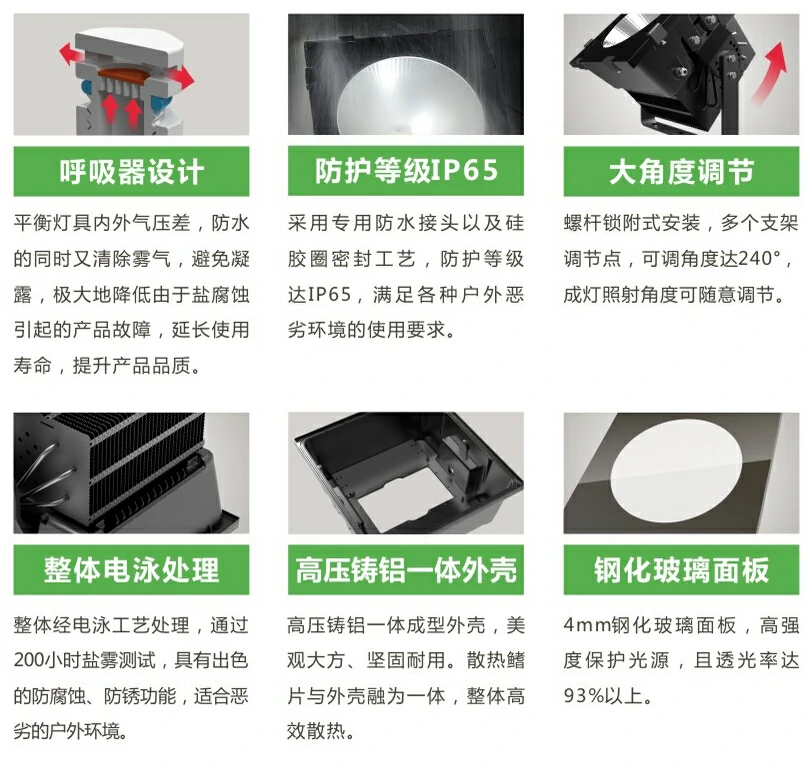 呼吸器设计

平衡灯具内外气压差，防水的同时又清除雾气，避免凝露，极大地降低由于盐腐蚀引起的产品故障，延长使用寿命，提升产品品质。

防护等级IP65

采用专用防水接头以及硅胶圈密封工艺，防护等级达IP65，满足各种户外恶劣环境的使用要求。

大角度调节

螺杆锁附式安装，多个支架调节点，可调角度达240°，成灯照射角度可随意调节。

整体电泳处理

整体经电泳工艺处理，通过200小时盐雾测试，具有出色的防腐蚀、防锈功能，适合恶劣的户外环境。

高压铸铝一体外壳

高压铸铝一体成型外壳，美观大方、坚固耐用。散热鳍片与外壳融为一体，整体高效散热。

钢化玻璃面板

4mm钢化玻璃面板，高强度保护光源，且透光率达93%以上。