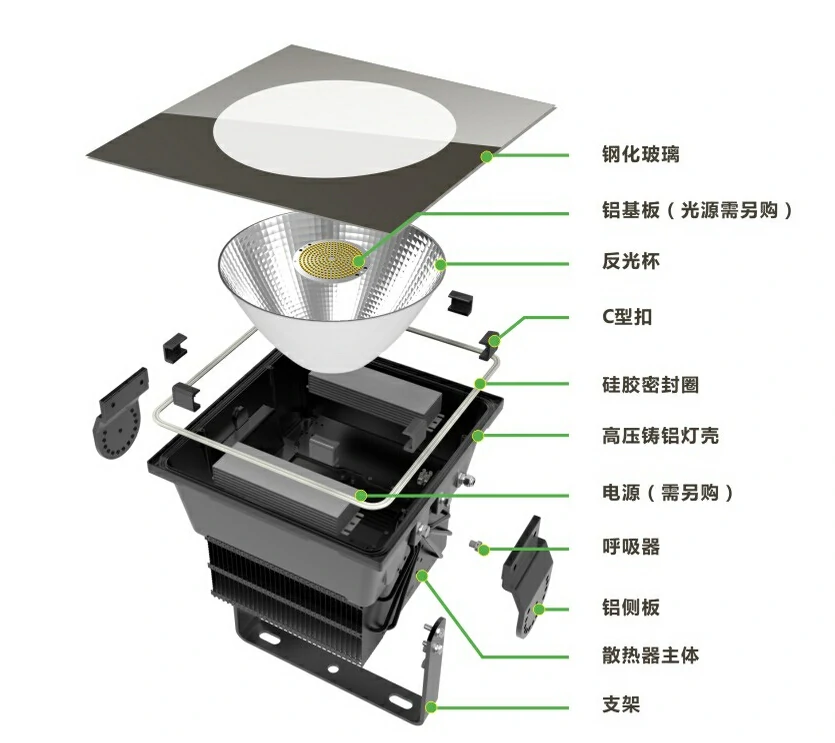 钢化玻璃

铝基板（光源需另购）

反光杯

C型扣

硅胶密封圈

高压铸铝灯壳

电源（需另购）

呼吸器

铝侧板

散热器主体

支架