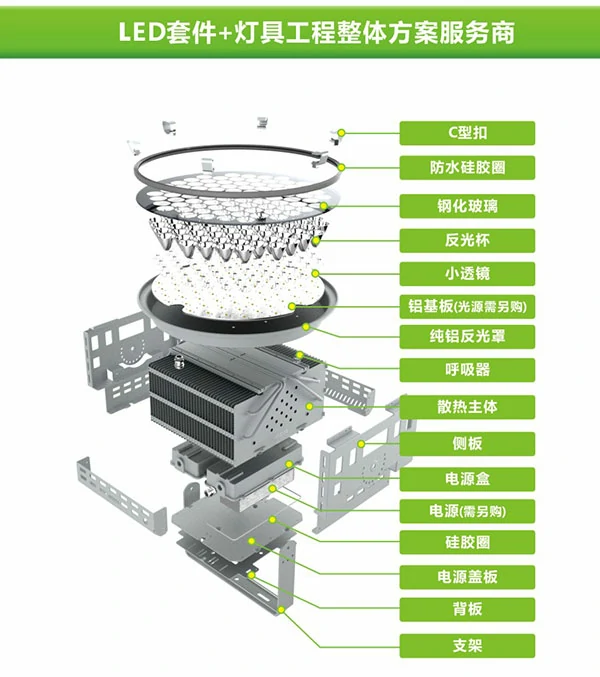 LED套件+灯具工程整体方案服务商

C型扣
防水硅胶圈
钢化玻璃
反光杯
小透镜
铝基板(光源需另购)
纯铝反光罩
呼吸器
散热主体
侧板
电源盒
电源(需另购)
硅胶圈
电源盖板
背板
支架