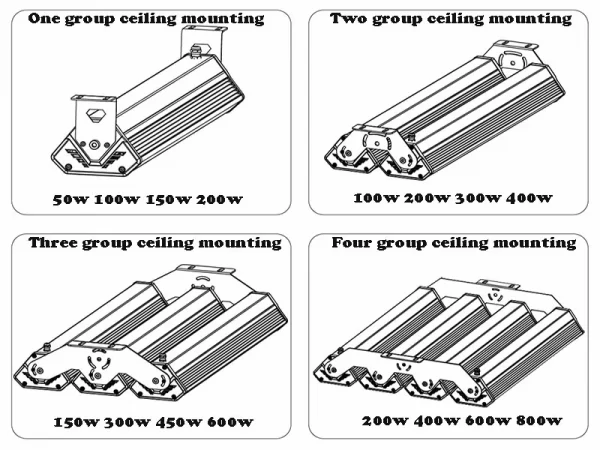 One group ceiling mounting

50w 100w 150w 200w

Two group ceiling mounting

100w 200w 300w 400w

Three group ceiling mounting

150w 300w 450w 600w

Four group ceiling mounting

200w 400w 600w 800w