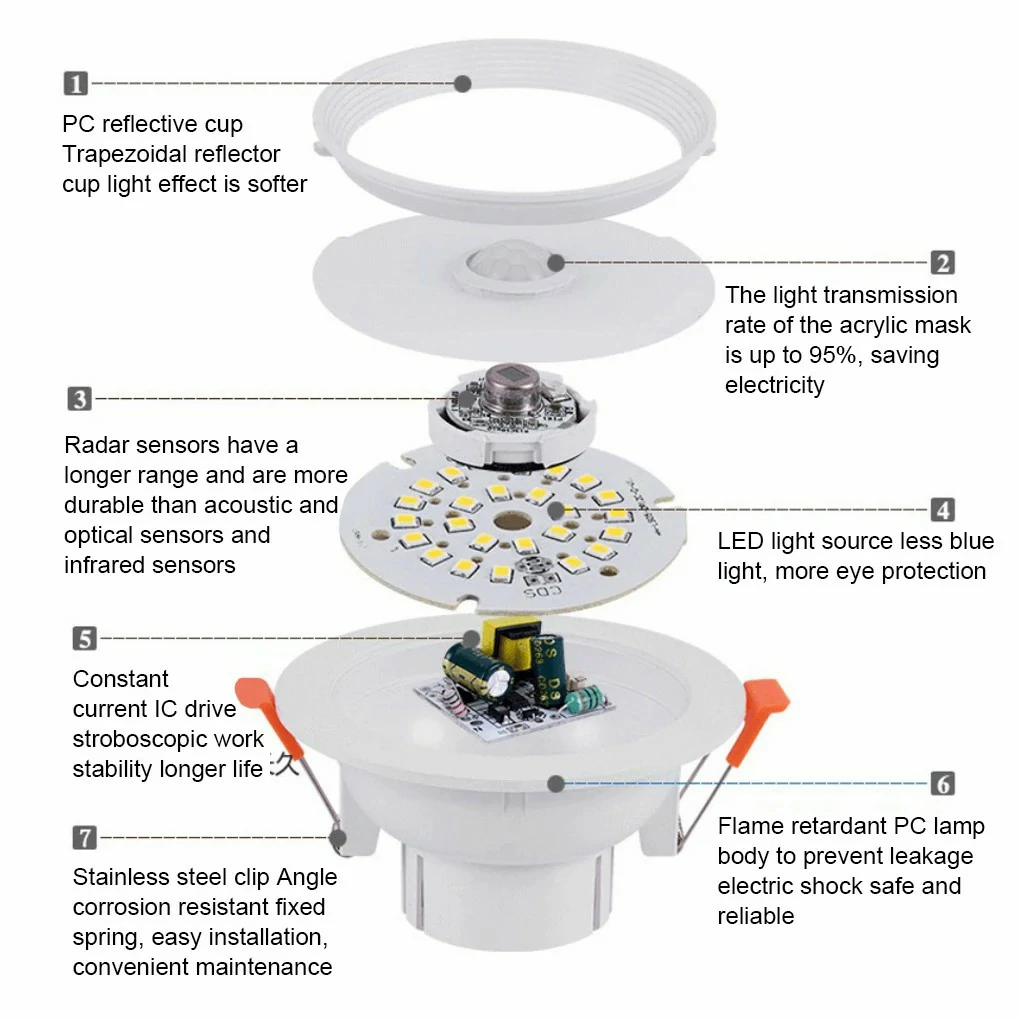 1

PC reflective cup
Trapezoidal reflector cup light effect is softer

2

The light transmission rate of the acrylic mask is up to 95%, saving electricity

3

Radar sensors have a longer range and are more durable than acoustic and optical sensors and infrared sensors

4

LED light source less blue light, more eye protection

CDS

5

Constant current IC drive stroboscopic work stability longer life 久

6

Flame retardant PC lamp body to prevent leakage electric shock safe and reliable

7

Stainless steel clip Angle corrosion resistant fixed spring, easy installation, convenient maintenance