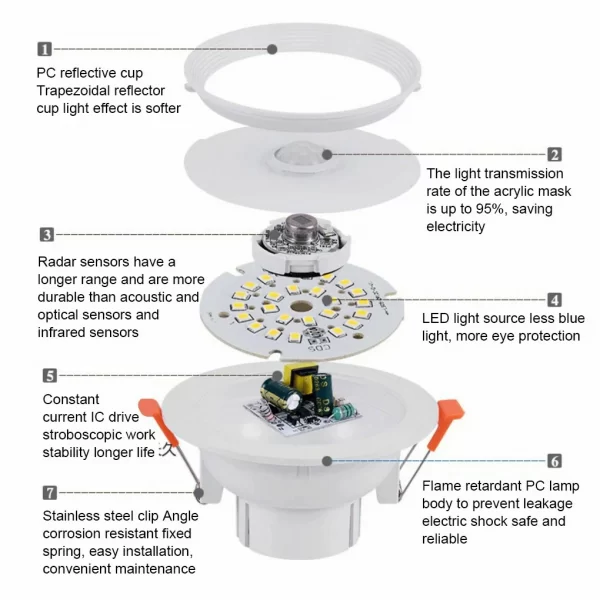 1

PC reflective cup
Trapezoidal reflector
cup light effect is softer

2

The light transmission rate of the acrylic mask is up to 95%, saving electricity

3

Radar sensors have a longer range and are more durable than acoustic and optical sensors and infrared sensors

4

LED light source less blue light, more eye protection

CDS

5

Constant current IC drive stroboscopic work stability longer life 久

6

Flame retardant PC lamp body to prevent leakage electric shock safe and reliable

7

Stainless steel clip Angle corrosion resistant fixed spring, easy installation, convenient maintenance