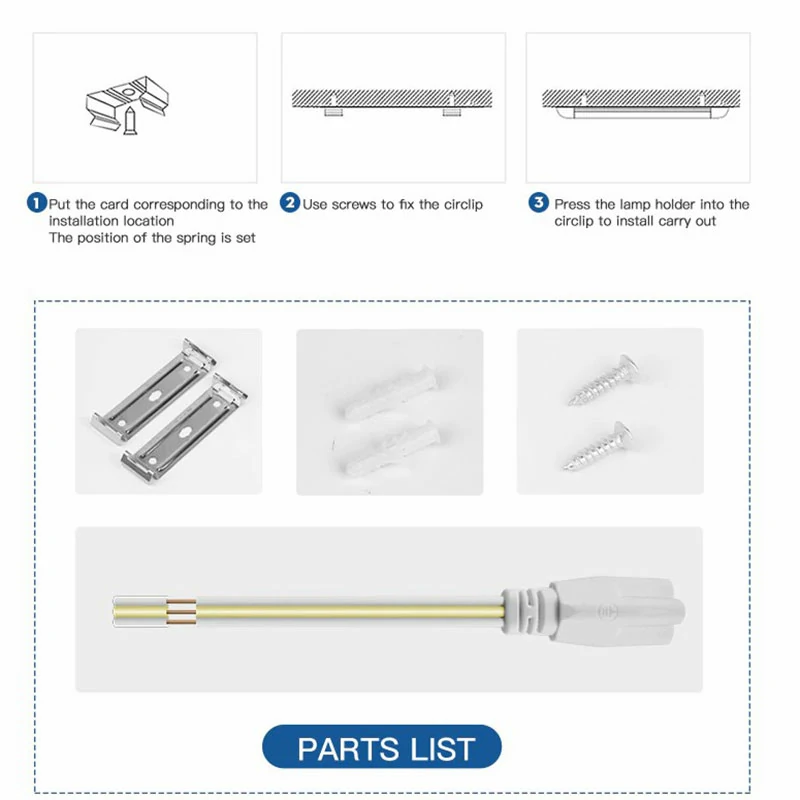 1 Put the card corresponding to the installation location
The position of the spring is set

2 Use screws to fix the circlip

3 Press the lamp holder into the circlip to install carry out

PARTS LIST