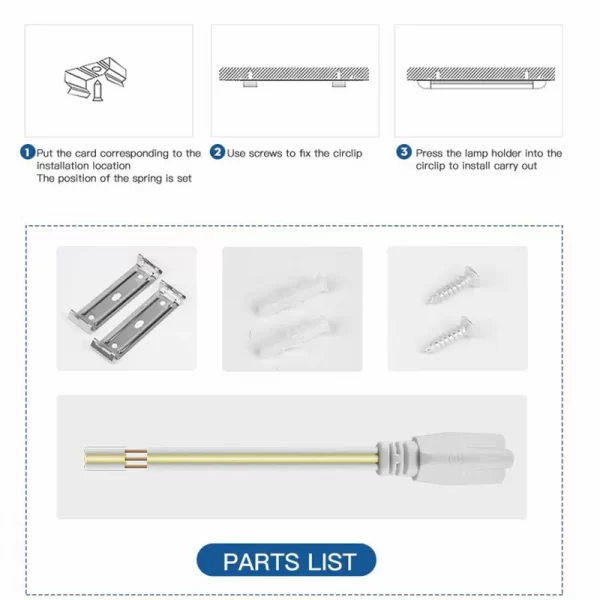 1 Put the card corresponding to the installation location
The position of the spring is set

2 Use screws to fix the circlip

3 Press the lamp holder into the circlip to install carry out

PARTS LIST