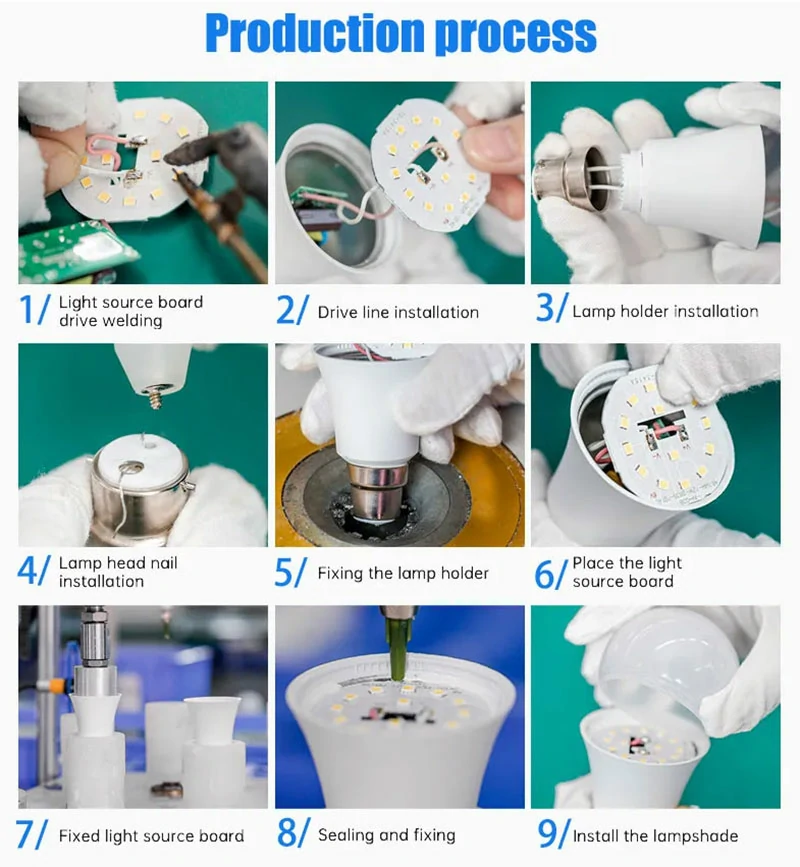 Production process

1/ Light source board drive welding

2/ Drive line installation

3/ Lamp holder installation

4/ Lamp head nail installation

5/ Fixing the lamp holder

6/ Place the light source board

7/ Fixed light source board

8/ Sealing and fixing

9/ Install the lampshade